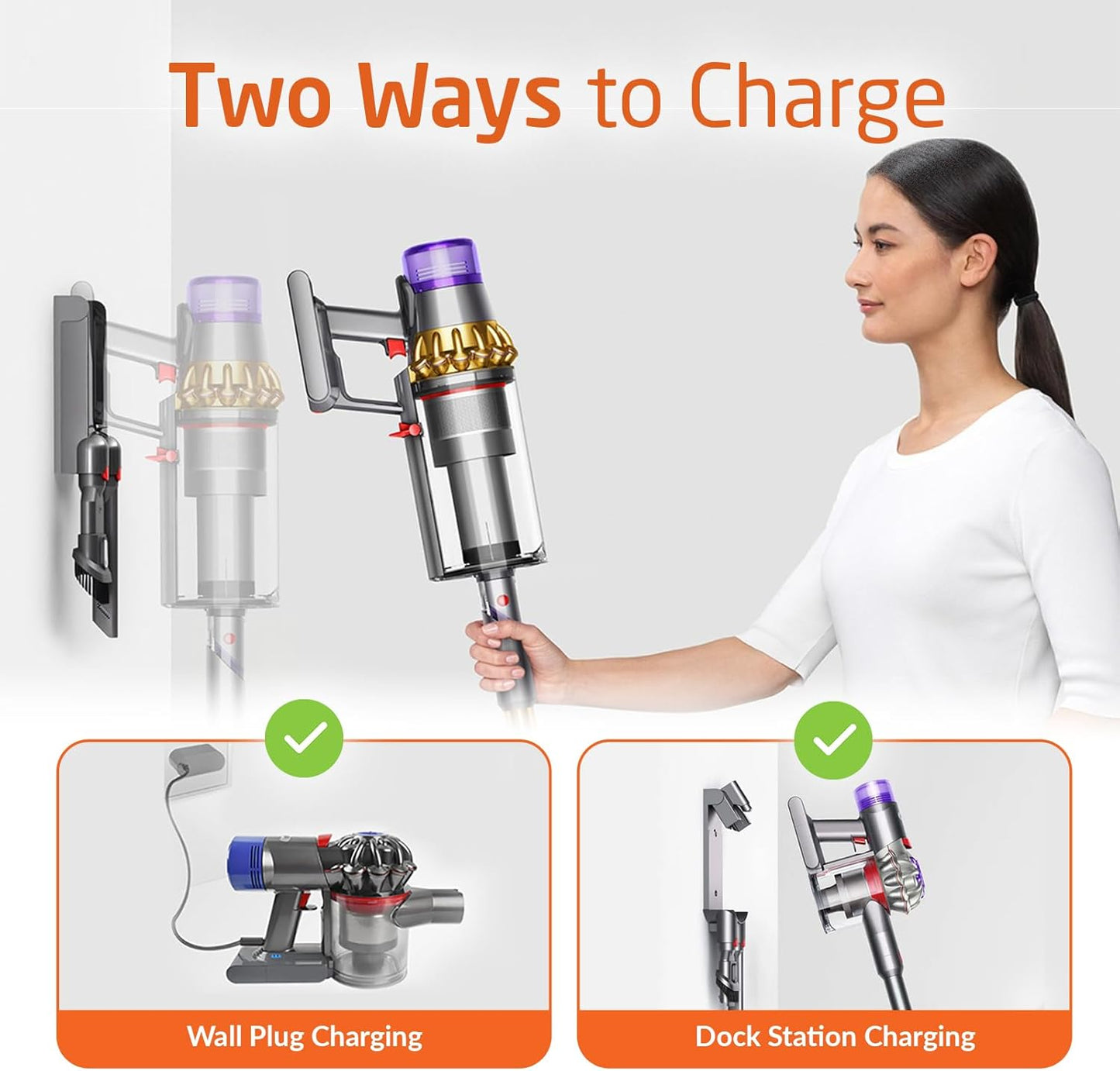 Two Ways to Charge

Wall Plug Charging

Dock Station Charging